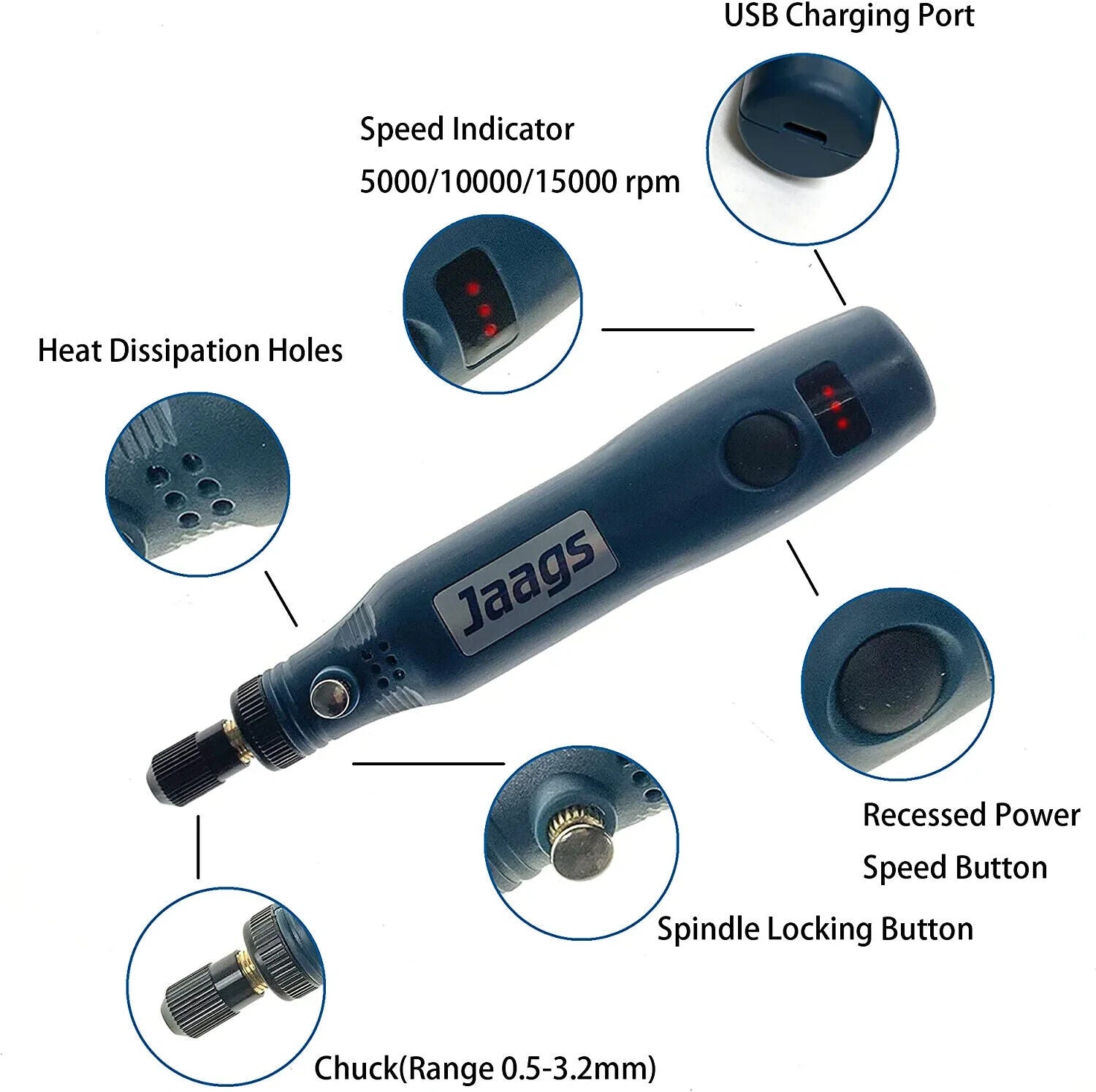 USB Charging Port

Speed Indicator
5000/10000/15000 rpm

Heat Dissipation Holes

Jaags

Recessed Power
Speed Button

Spindle Locking Button

Chuck(Range 0.5-3.2mm)