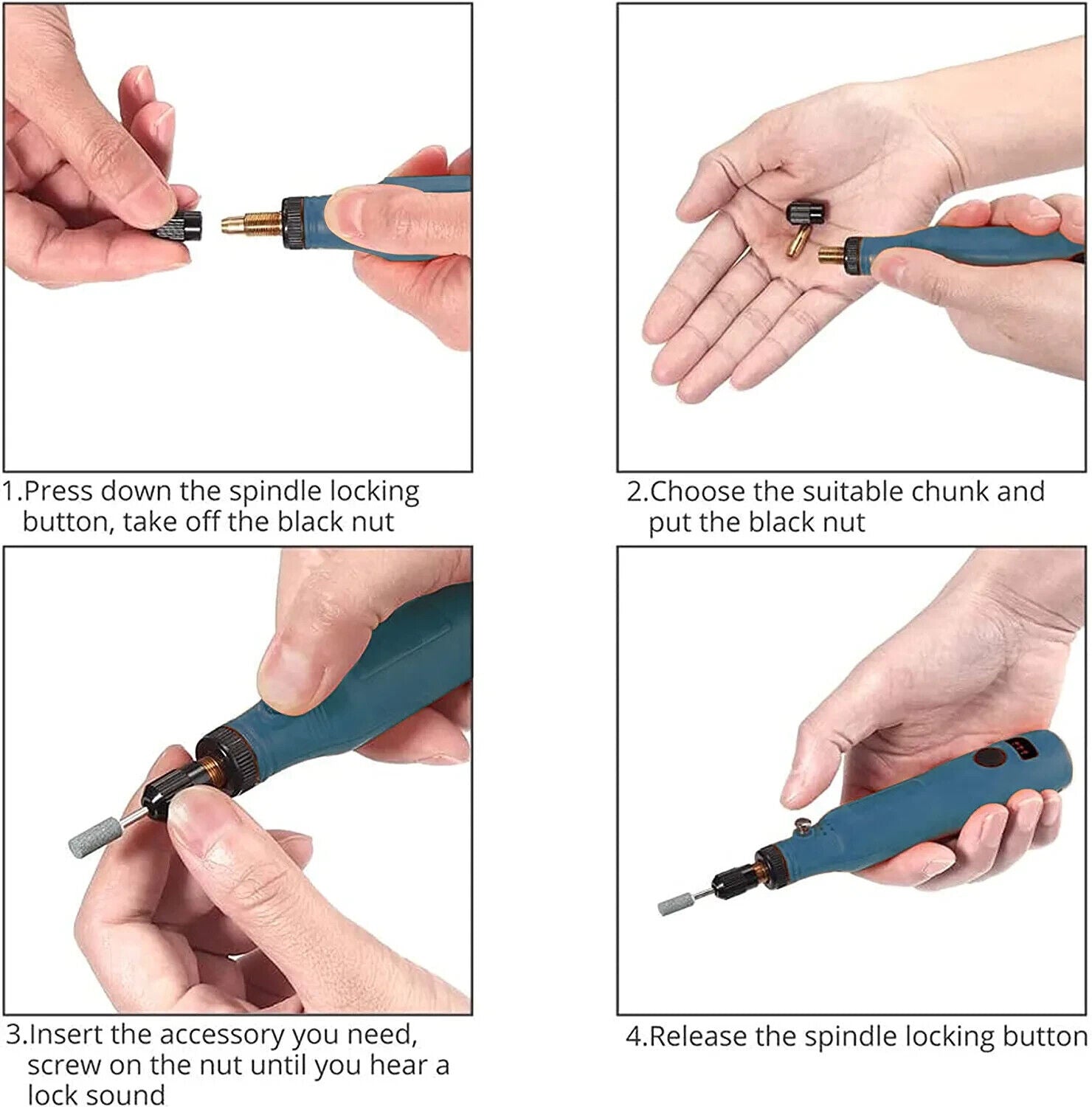 1.Press down the spindle locking button, take off the black nut

2.Choose the suitable chunk and put the black nut

3.Insert the accessory you need, screw on the nut until you hear a lock sound

4.Release the spindle locking button