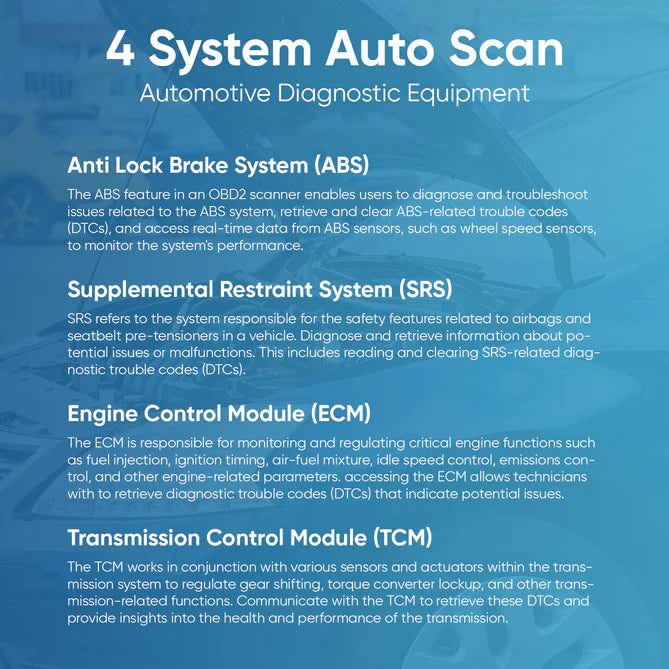 4 System Auto Scan
Automotive Diagnostic Equipment

Anti Lock Brake System (ABS)
The ABS feature in an OBD2 scanner enables users to diagnose and troubleshoot issues related to the ABS system, retrieve and clear ABS-related trouble codes (DTCs), and access real-time data from ABS sensors, such as wheel speed sensors, to monitor the system's performance.

Supplemental Restraint System (SRS)
SRS refers to the system responsible for the safety features related to airbags and seatbelt pre-tensioners in a vehicle. Diagnose and retrieve information about potential issues or malfunctions. This includes reading and clearing SRS-related diagnostic trouble codes (DTCs).

Engine Control Module (ECM)
The ECM is responsible for monitoring and regulating critical engine functions such as fuel injection, ignition timing, air-fuel mixture, idle speed control, emissions control, and other engine-related parameters. accessing the ECM allows technicians with to retrieve diagnostic trouble codes (DTCs) that indicate potential issues.

Transmission Control Module (TCM)
The TCM works in conjunction with various sensors and actuators within the transmission system to regulate gear shifting, torque converter lockup, and other transmission-related functions. Communicate with the TCM to retrieve these DTCs and provide insights into the health and performance of the transmission.